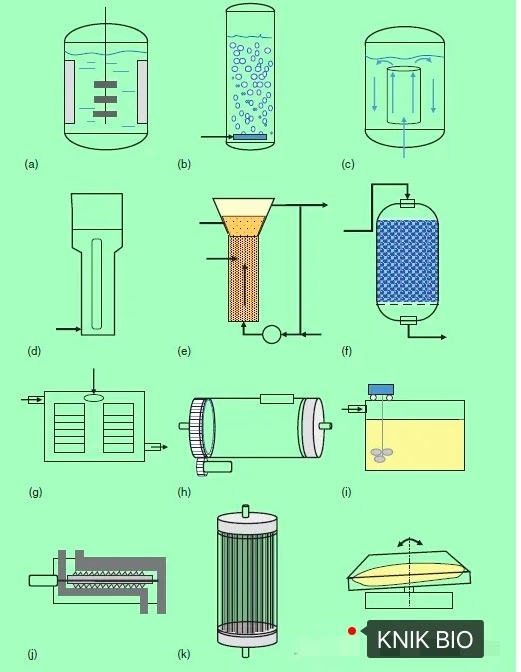 (a)
(b)
(c)
(d)
(e)
(f)
(g)
(h)
(i)
(j)
(k)
KNIK BIO